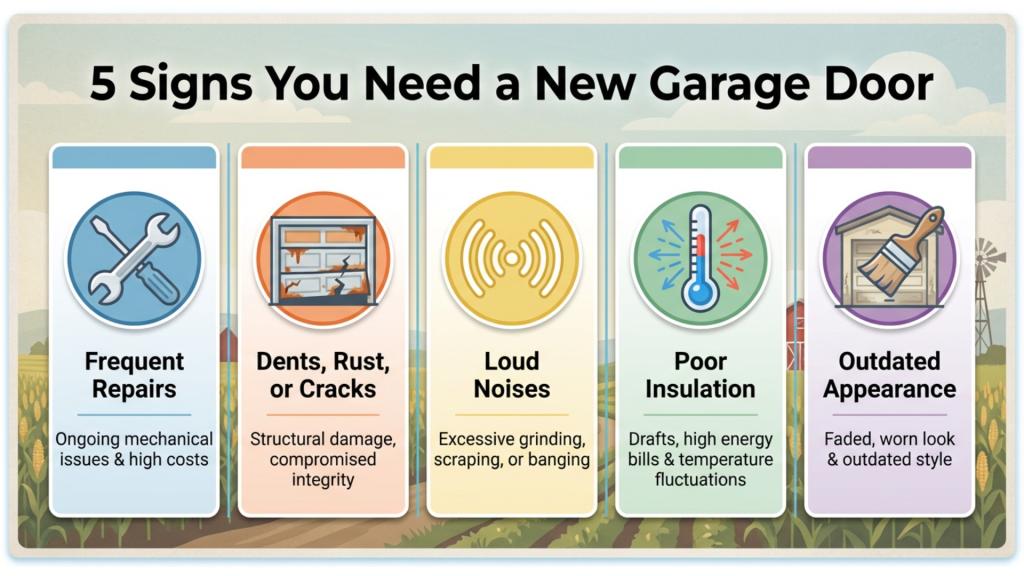 5 Signs You Need a New Garage Door

Frequent Repairs

Ongoing mechanical issues & high costs

Dents, Rust, or Cracks

Structural damage, compromised integrity

Loud Noises

Excessive grinding, scraping, or banging

Poor Insulation

Drafts, high energy bills & temperature fluctuations

Outdated Appearance

Faded, worn look & outdated style